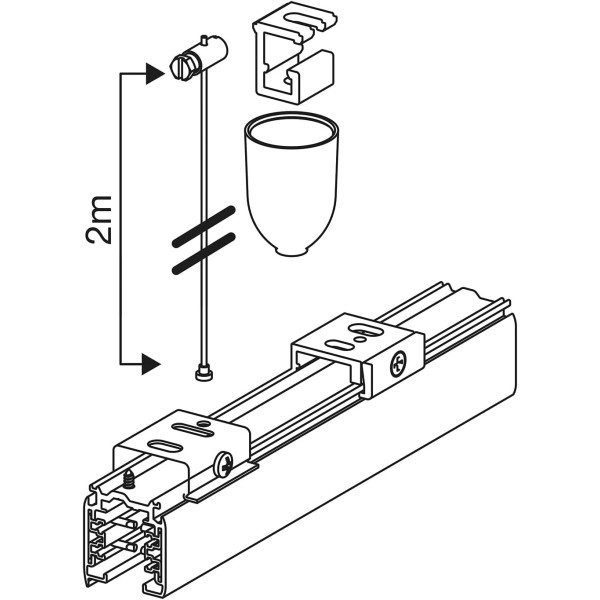 2m